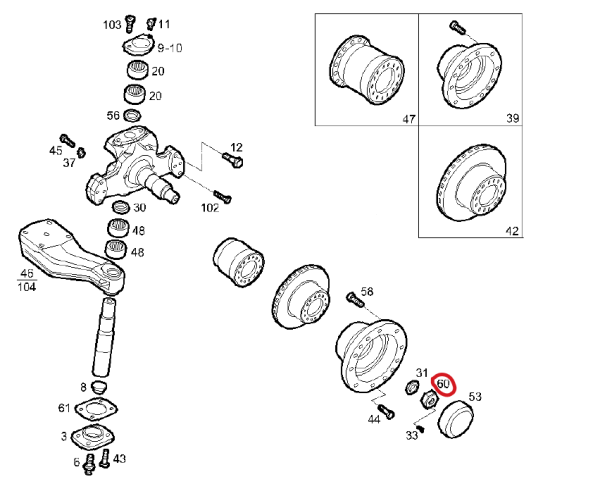 103
11
9-10
20
20
56
45
37
12
102
30
48
48
$\frac{46}{104}$
8
61
3
6
43
47
39
42
58
31
60
53
44
33