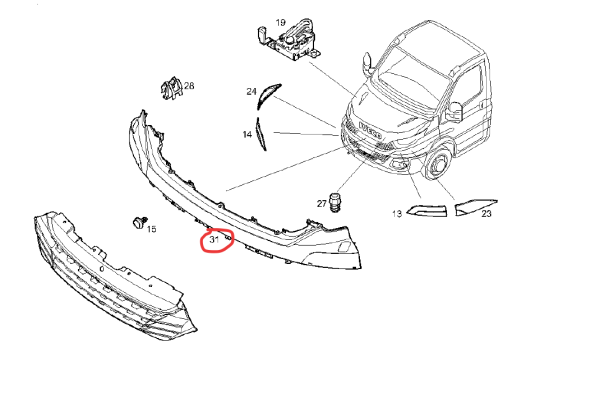 19
28
24
14
IVECO
27
13
23
15
31