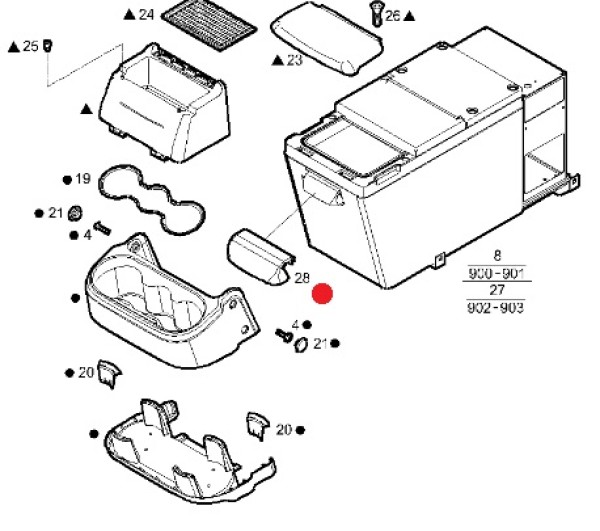 ▲ 24
26 ▲
▲ 25
▲ 23
▲
● 19
● 21
● 4
28
8
900 - 901
27
902 - 903
●
4 ●
21 ●
● 20
●
20 ●