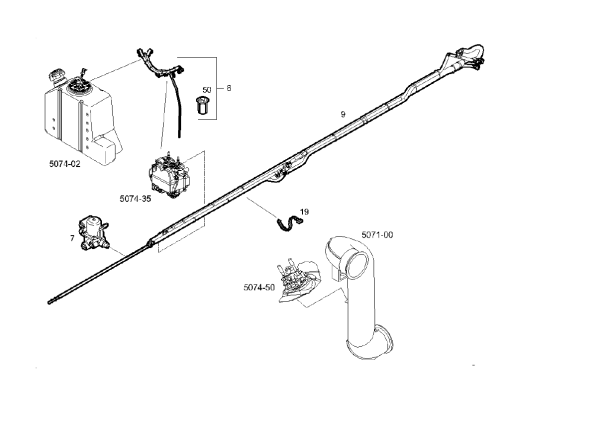 50

8

9

5074-02

5074-35

19

7

5071-00

5074-50