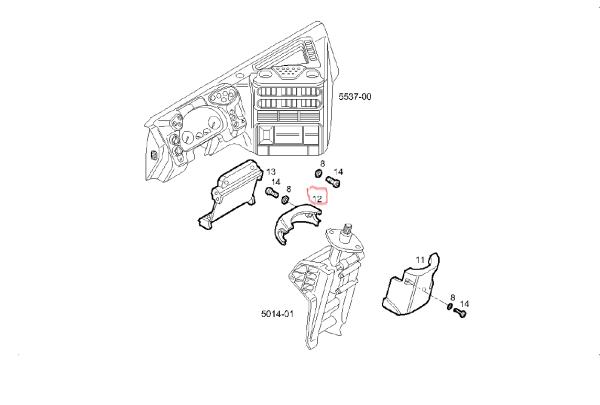 5537-00

13

14

8

8

14

12

11

8

14

5014-01